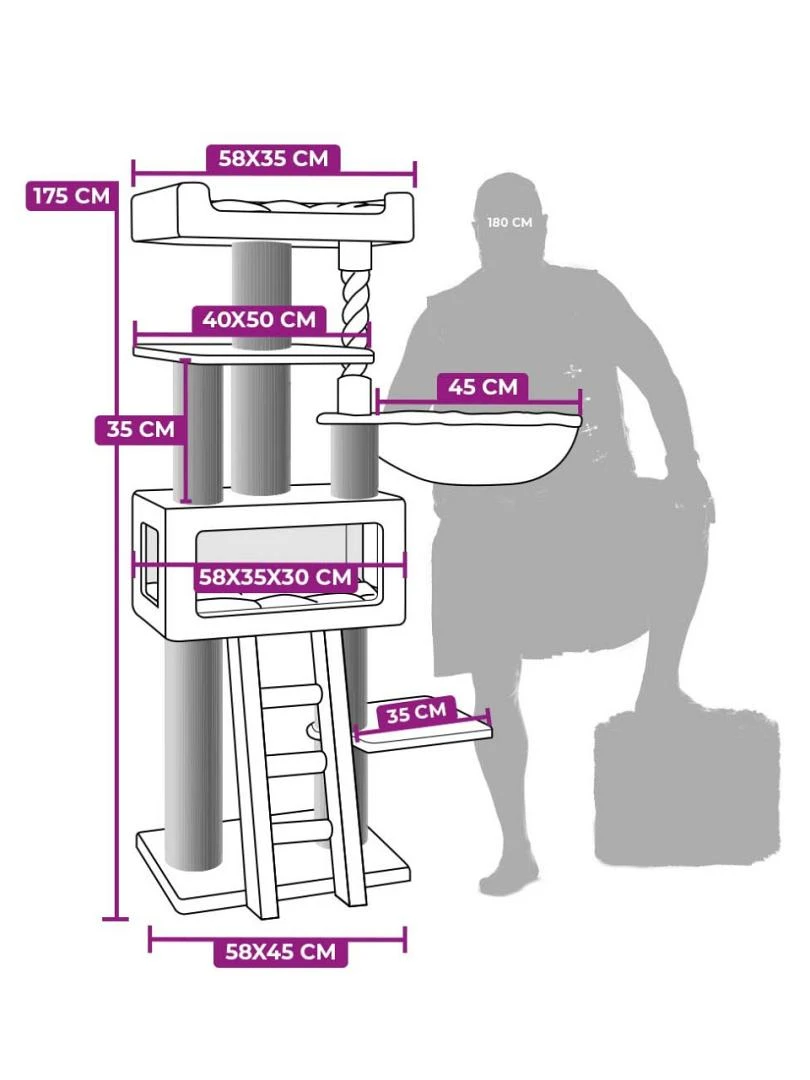 58X35 CM

175 CM

180 CM

40X50 CM

45 CM

35 CM

58X35X30 CM

35 CM

58X45 CM